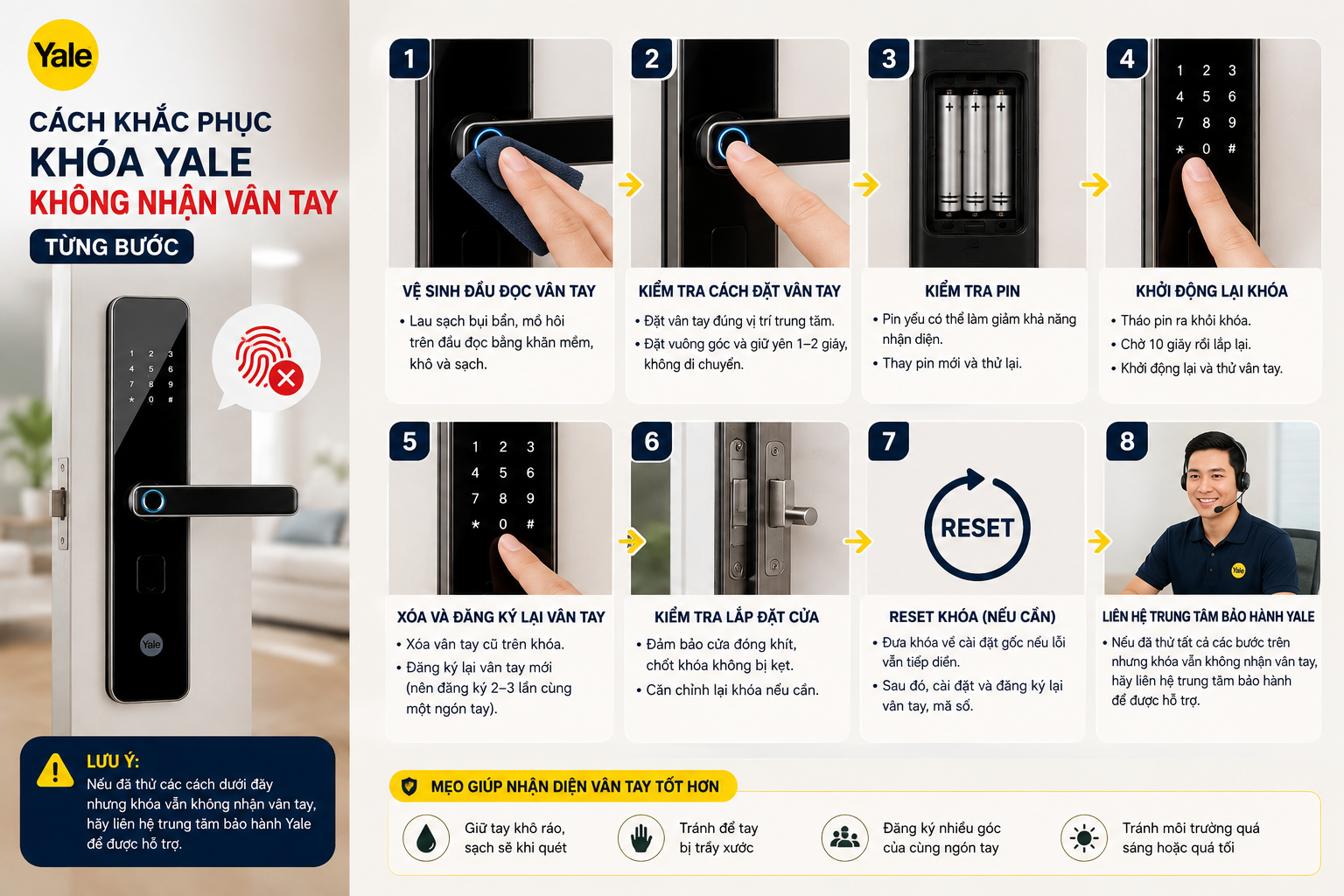 Yale

CÁCH KHẮC PHỤC
KHÓA YALE
KHÔNG NHẬN VÂN TAY
TỪNG BƯỚC

1 2 3
4 5 6
7 8 9
* 0 #

Yale

LƯU Ý:
Nếu đã thử các cách dưới đây nhưng khóa vẫn không nhận vân tay, hãy liên hệ trung tâm bảo hành Yale để được hỗ trợ.

1
VỆ SINH ĐẦU ĐỌC VÂN TAY
• Lau sạch bụi bẩn, mồ hôi trên đầu đọc bằng khăn mềm, khô và sạch.

2
KIỂM TRA CÁCH ĐẶT VÂN TAY
• Đặt vân tay đúng vị trí trung tâm.
• Đặt vuông góc và giữ yên 1–2 giây, không di chuyển.

3
KIỂM TRA PIN
• Pin yếu có thể làm giảm khả năng nhận diện.
• Thay pin mới và thử lại.

4
1 2 3
4 5 6
7 8 9
* 0 #
KHỞI ĐỘNG LẠI KHÓA
• Tháo pin ra khỏi khóa.
• Chờ 10 giây rồi lắp lại.
• Khởi động lại và thử vân tay.

5
1 2 3
4 5 6
7 8 9
* 0 #
XÓA VÀ ĐĂNG KÝ LẠI VÂN TAY
• Xóa vân tay cũ trên khóa.
• Đăng ký lại vân tay mới (nên đăng ký 2–3 lần cùng một ngón tay).

6
KIỂM TRA LẮP ĐẶT CỬA
• Đảm bảo cửa đóng khít, chốt khóa không bị kẹt.
• Căn chỉnh lại khóa nếu cần.

7
RESET
RESET KHÓA (NẾU CẦN)
• Đưa khóa về cài đặt gốc nếu lỗi vẫn tiếp diễn.
• Sau đó, cài đặt và đăng ký lại vân tay, mã số.

8
Yale
LIÊN HỆ TRUNG TÂM BẢO HÀNH YALE
• Nếu đã thử tất cả các bước trên nhưng khóa vẫn không nhận vân tay, hãy liên hệ trung tâm bảo hành để được hỗ trợ.

MẸO GIÚP NHẬN DIỆN VÂN TAY TỐT HƠN
Giữ tay khô ráo, sạch sẽ khi quét
Tránh để tay bị trầy xước
Đăng ký nhiều góc của cùng ngón tay
Tránh môi trường quá sáng hoặc quá tối